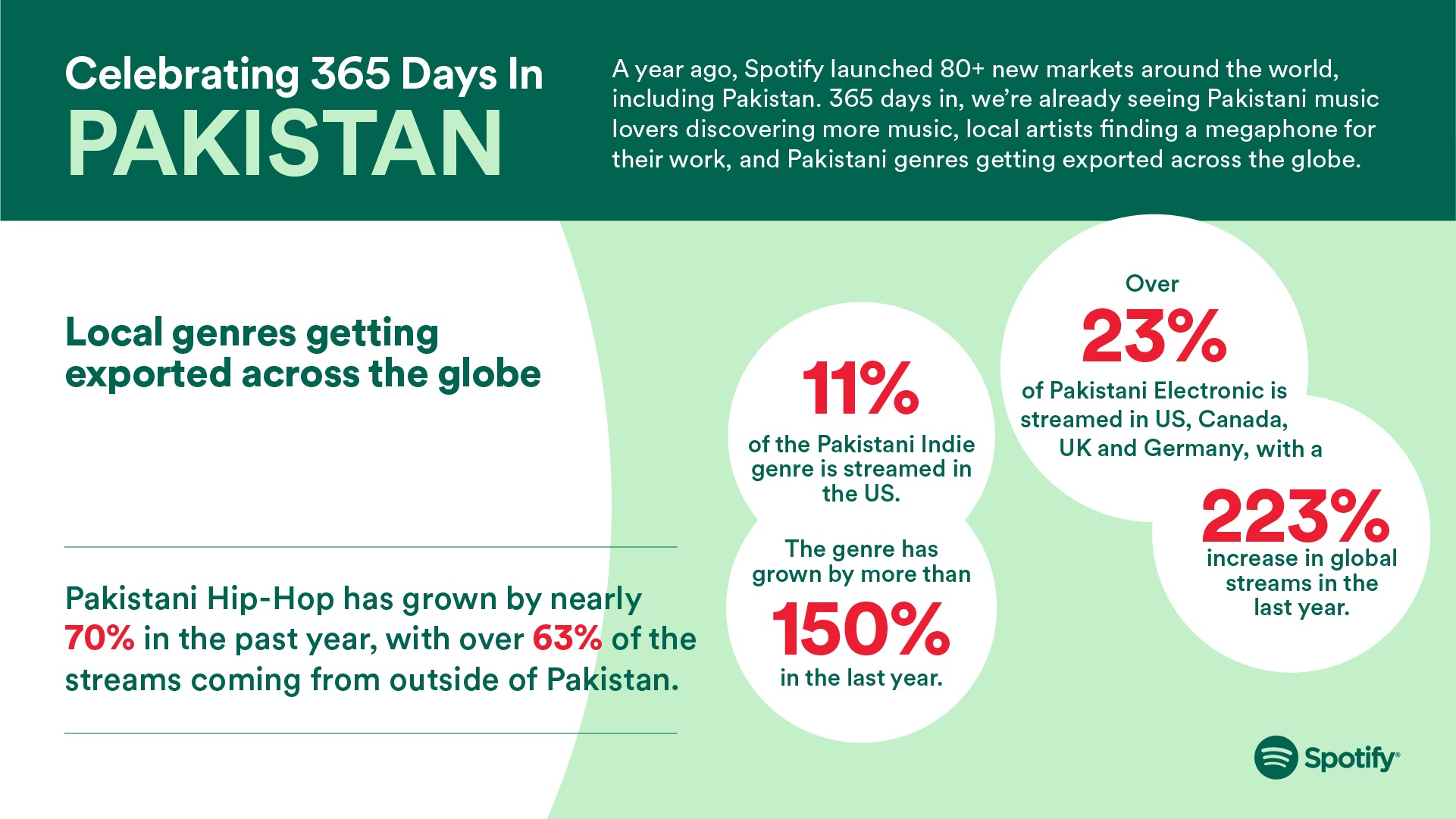 Celebrating 365 Days In
PAKISTAN

A year ago, Spotify launched 80+ new markets around the world, including Pakistan. 365 days in, we're already seeing Pakistani music lovers discovering more music, local artists finding a megaphone for their work, and Pakistani genres getting exported across the globe.

Local genres getting exported across the globe

Pakistani Hip-Hop has grown by nearly 70% in the past year, with over 63% of the streams coming from outside of Pakistan.

11%
of the Pakistani Indie genre is streamed in the US.

The genre has grown by more than
150%
in the last year.

Over
23%
of Pakistani Electronic is streamed in US, Canada, UK and Germany, with a

223%
increase in global streams in the last year.

Spotify®